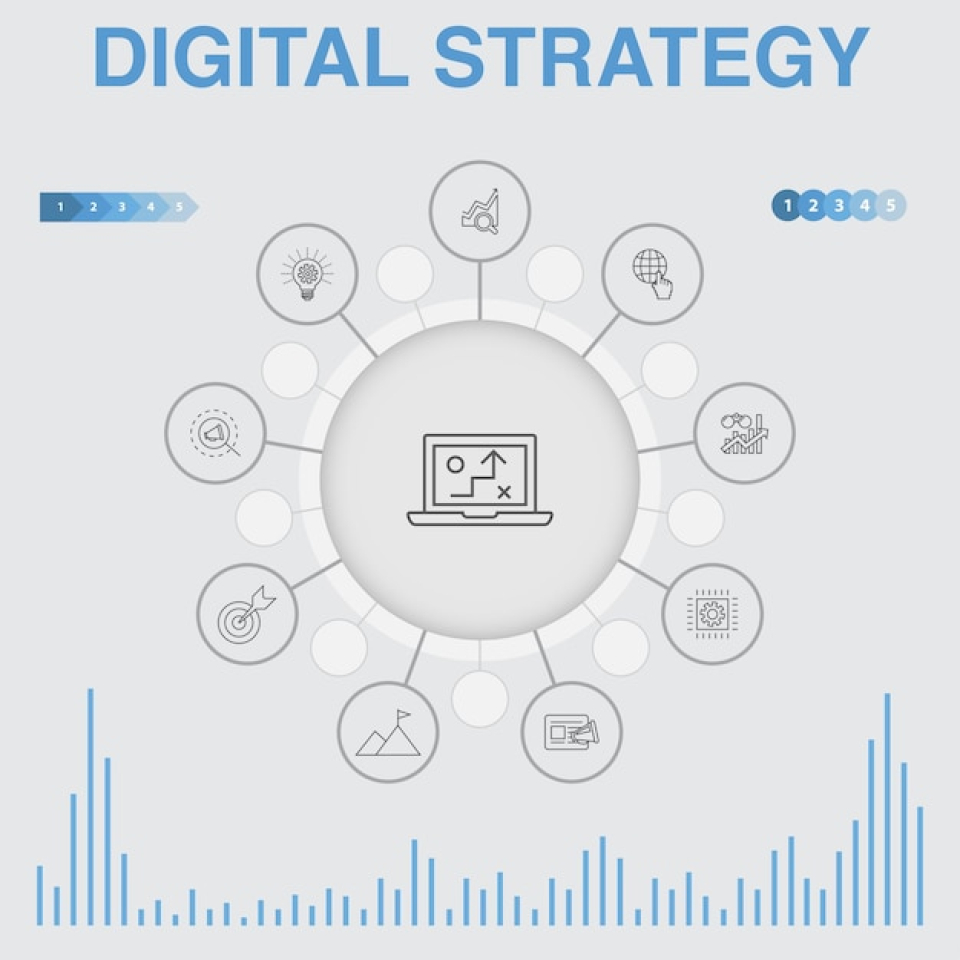 DIGITAL STRATEGY

1 2 3 4 5

1 2 3 4 5